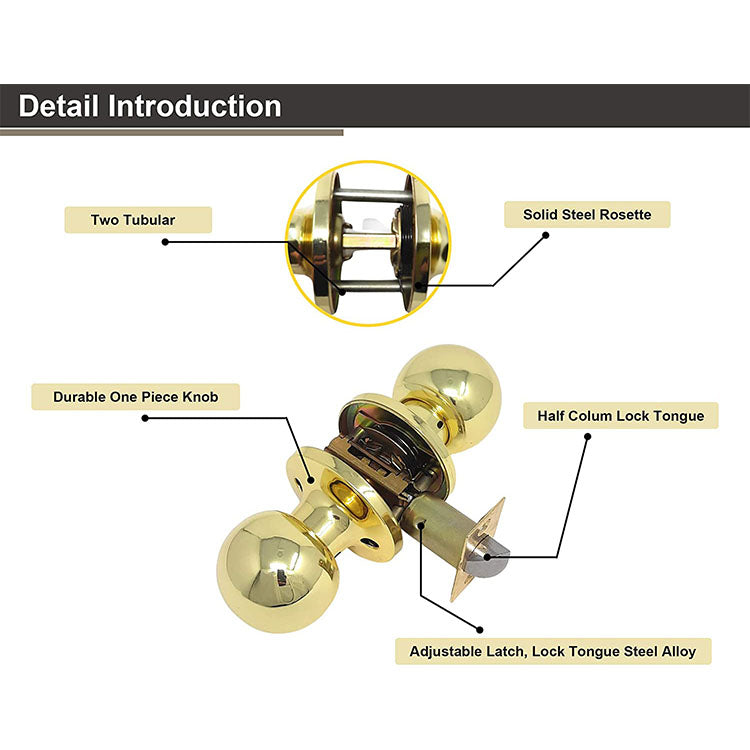 Detail Introduction

Two Tubular

Solid Steel Rosette

Durable One Piece Knob

Half Colum Lock Tongue

Adjustable Latch, Lock Tongue Steel Alloy